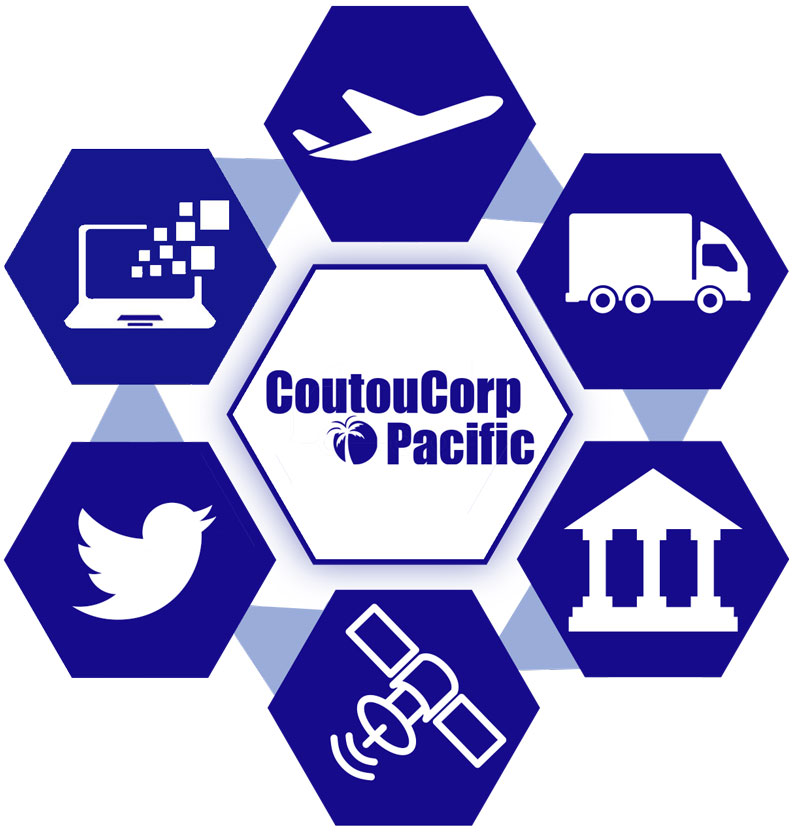 CoutouCorp
Pacific